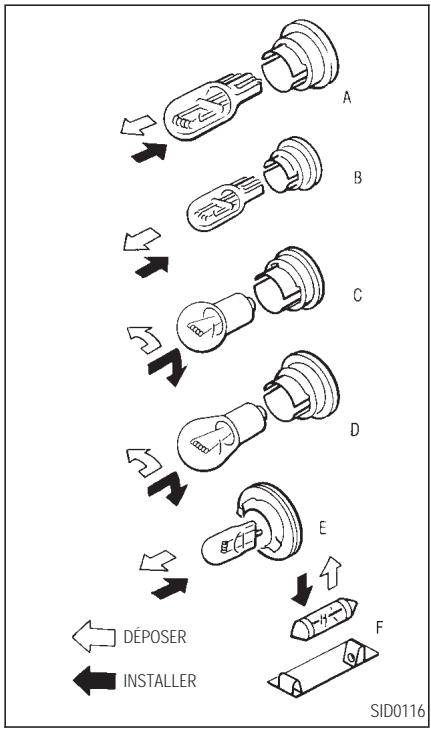 A

B

C

D

E

F

DÉPOSER

INSTALLER

SID0116