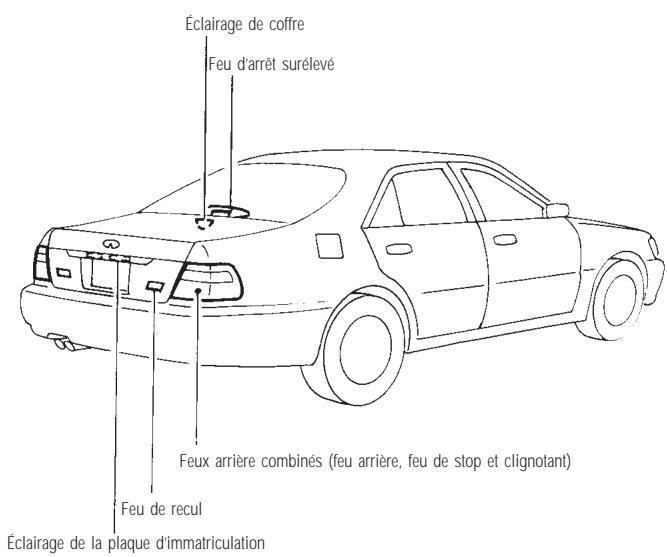 Éclairage de coffre

Feu d'arrêt surélevé

Feux arrière combinés (feu arrière, feu de stop et clignotant)

Feu de recul

Éclairage de la plaque d'immatriculation