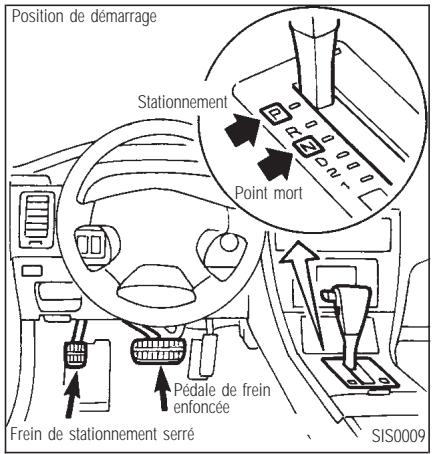 Position de démarrage

Stationnement

P
R
N
D
2
1

Point mort

Pédale de frein enfoncée

Frein de stationnement serré

SIS0009