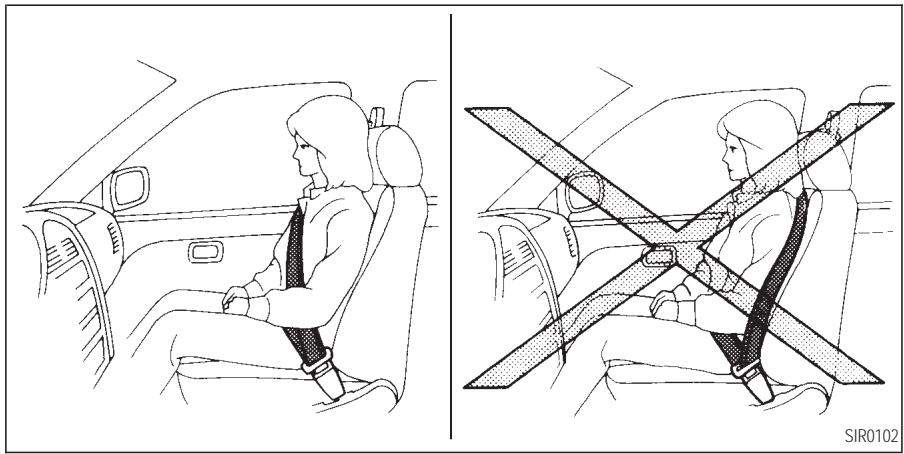 SIR0102