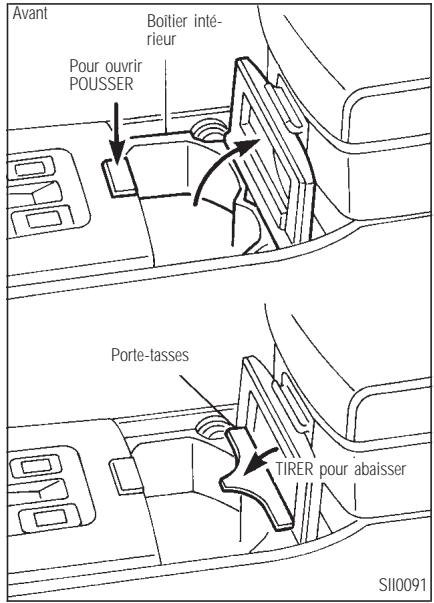 Avant

Boîtier intérieur

Pour ouvrir POUSSER

Porte-tasses

TIRER pour abaisser

SII0091