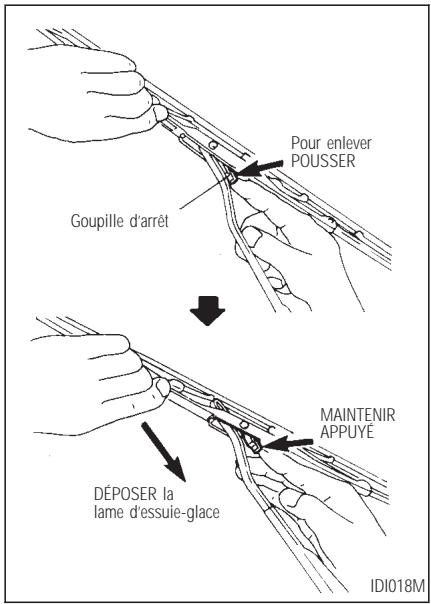 Pour enlever
POUSSER

Goupille d'arrêt

MAINTENIR
APPUYÉ

DÉPOSER la
lame d'essuie-glace

IDI018M