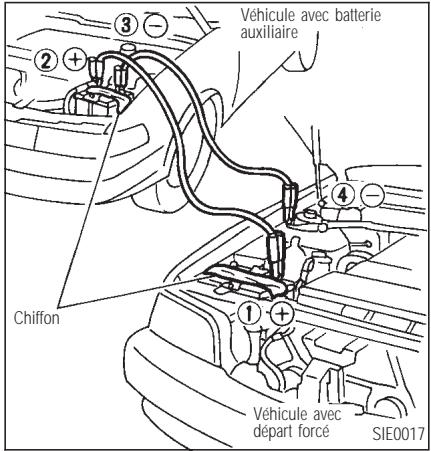 3 −
Véhicule avec batterie auxiliaire
2 +
4 −
Chiffon
1 +
Véhicule avec départ forcé
SIE0017