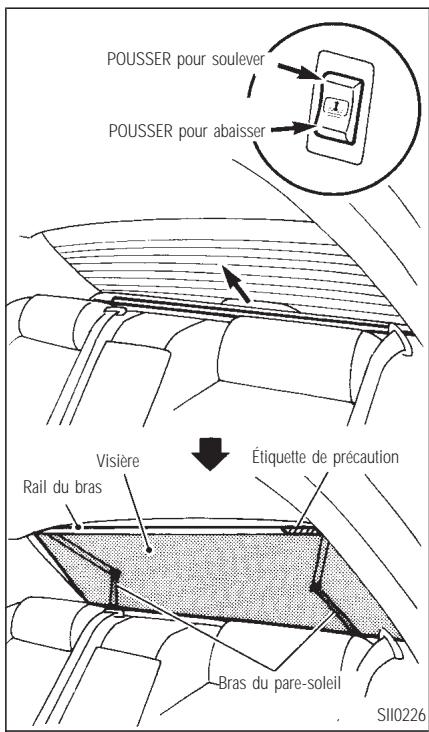 POUSSER pour soulever

POUSSER pour abaisser

Visière

Étiquette de précaution

Rail du bras

Bras du pare-soleil

SII0226