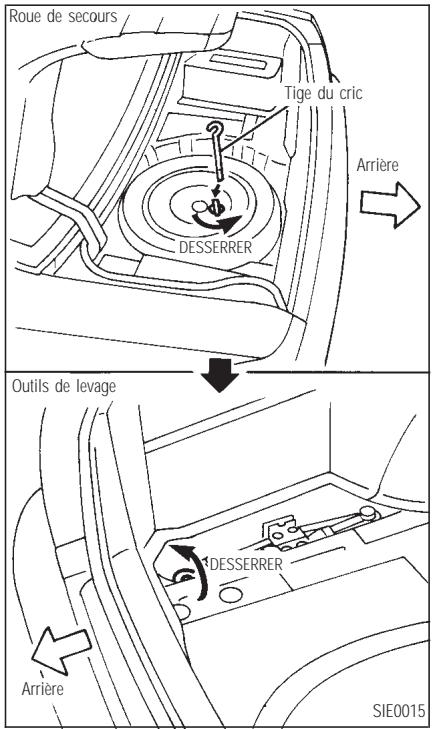 Roue de secours

Tige du cric

Arrière

DESSERRER

Outils de levage

DESSERRER

Arrière

SIE0015