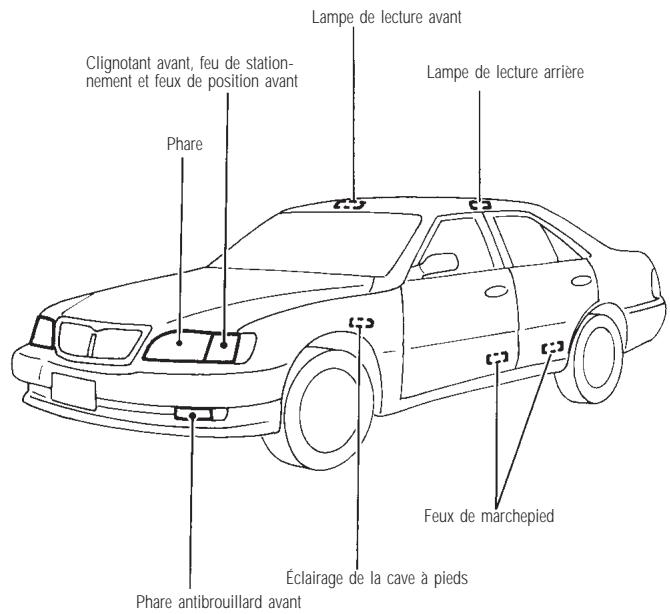 Lampe de lecture avant

Clignotant avant, feu de stationnement et feux de position avant

Lampe de lecture arrière

Phare

Feux de marchepied

Éclairage de la cave à pieds

Phare antibrouillard avant