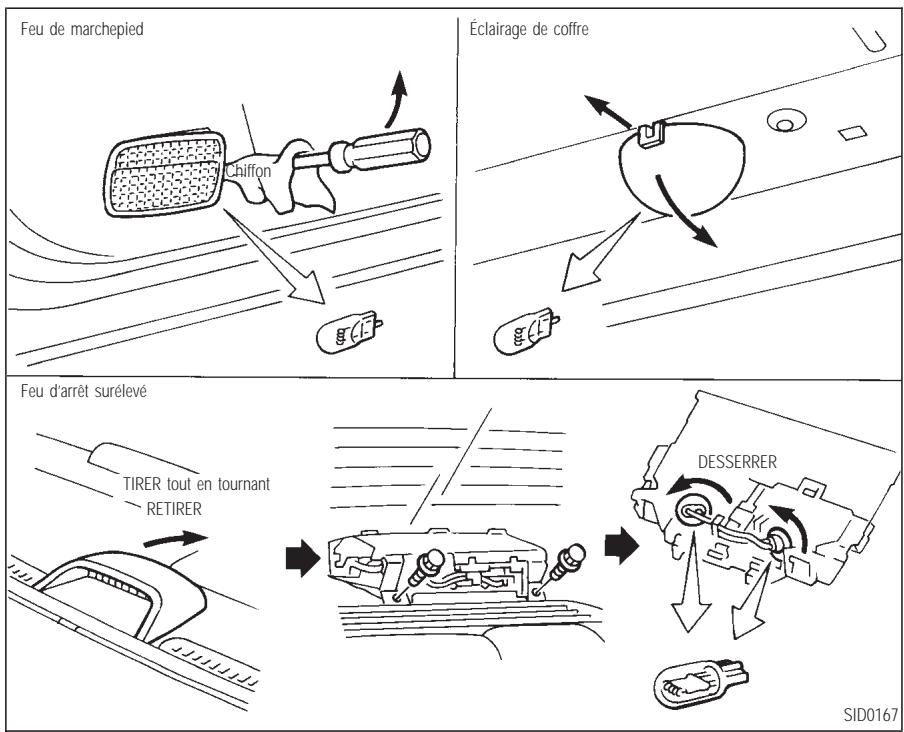 Feu de marchepied

Chiffon

Éclairage de coffre

Feu d'arrêt surélevé

TIRER tout en tournant

RETIRER

DESSERRER

SID0167