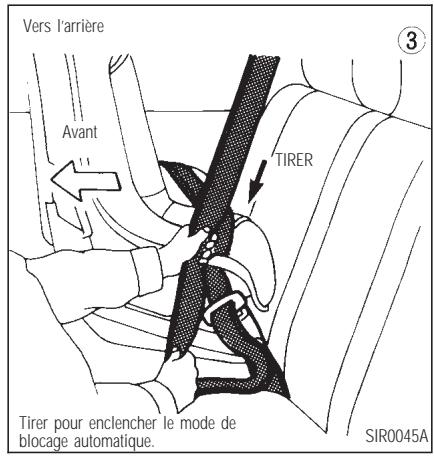 Vers l'arrière

3

Avant

TIRER

Tirer pour enclencher le mode de blocage automatique.

SIR0045A