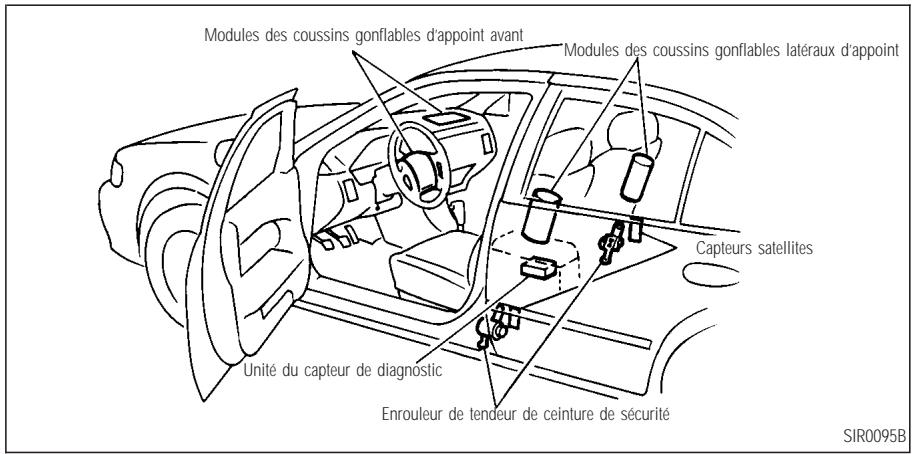 Modules des coussins gonflables d'appoint avant

Modules des coussins gonflables latéraux d'appoint

Capteurs satellites

Unité du capteur de diagnostic

Enrouleur de tendeur de ceinture de sécurité

SIR0095B