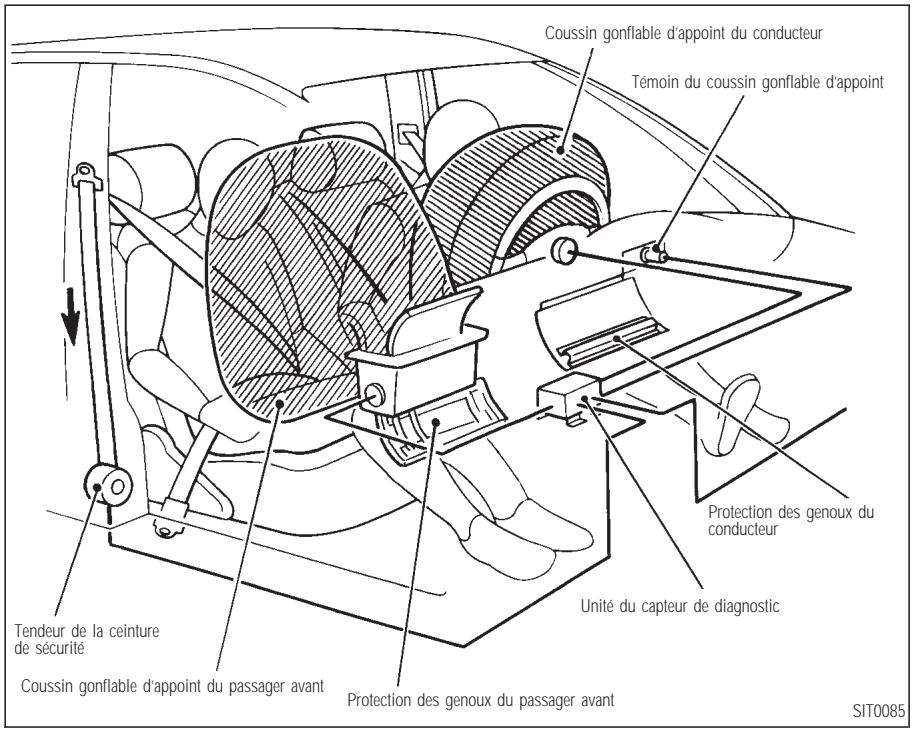 Coussin gonflable d'appoint du conducteur

Témoin du coussin gonflable d'appoint

Protection des genoux du conducteur

Unité du capteur de diagnostic

Tendeur de la ceinture de sécurité

Coussin gonflable d'appoint du passager avant

Protection des genoux du passager avant

SIT0085