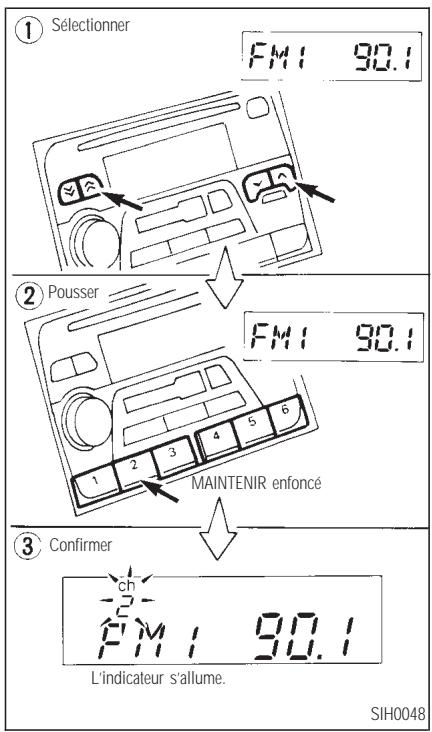 ① Sélectionner

FM1 90.1

② Pousser

FM1 90.1

1 2 3 4 5 6

MAINTENIR enfoncé

③ Confirmer

ch
2
FM1 90.1

L'indicateur s'allume.

SIH0048