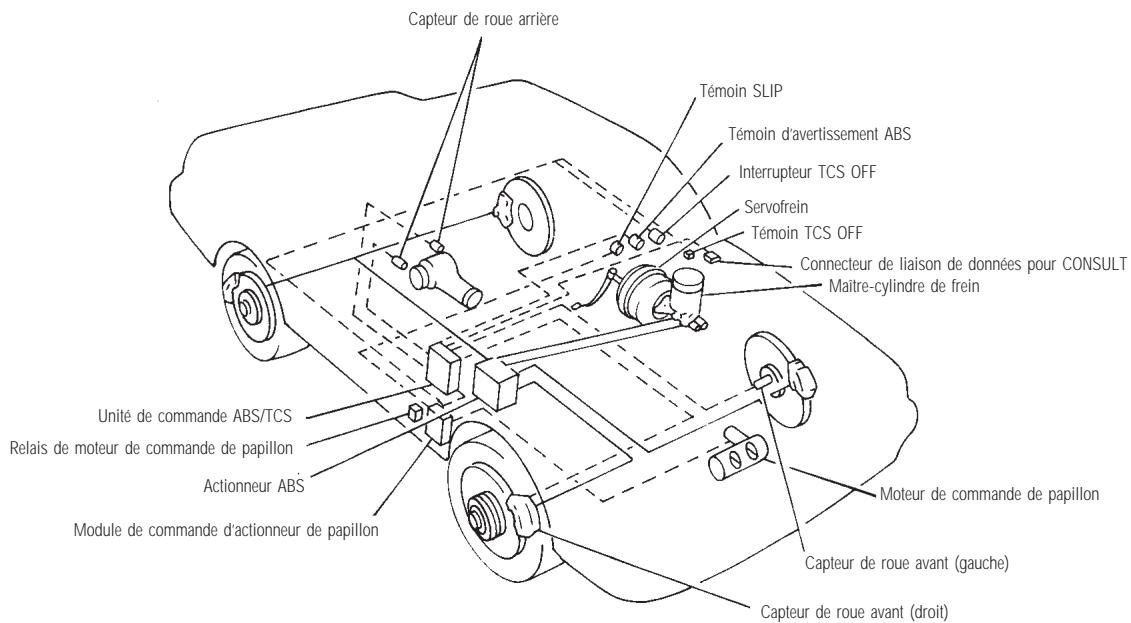 Capteur de roue arrière

Témoin SLIP

Témoin d'avertissement ABS

Interrupteur TCS OFF

Servofrein

Témoin TCS OFF

Connecteur de liaison de données pour CONSULT

Maître-cylindre de frein

Unité de commande ABS/TCS

Relais de moteur de commande de papillon

Actionneur ABS

Module de commande d'actionneur de papillon

Moteur de commande de papillon

Capteur de roue avant (gauche)

Capteur de roue avant (droit)