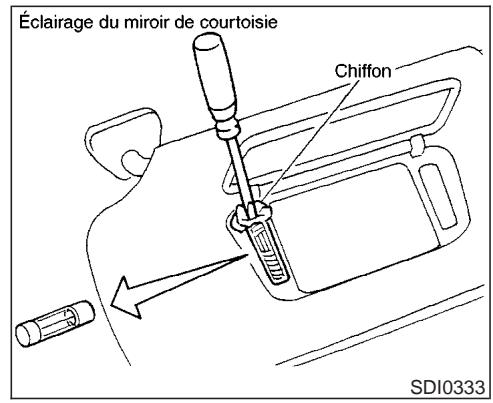 Éclairage du miroir de courtoisie

Chiffon

SDI0333