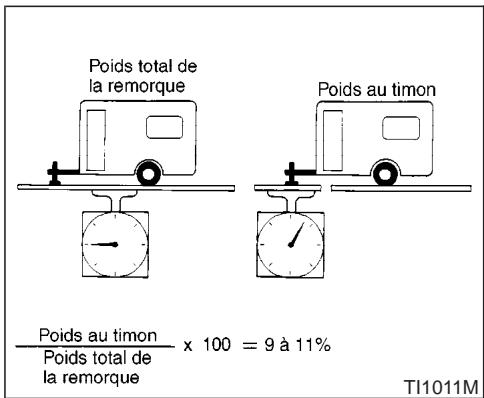 Poids total de la remorque

Poids au timon

$\frac{\text{Poids au timon}}{\text{Poids total de la remorque}} \times 100 = 9 \text{ à } 11\%$

TI1011M