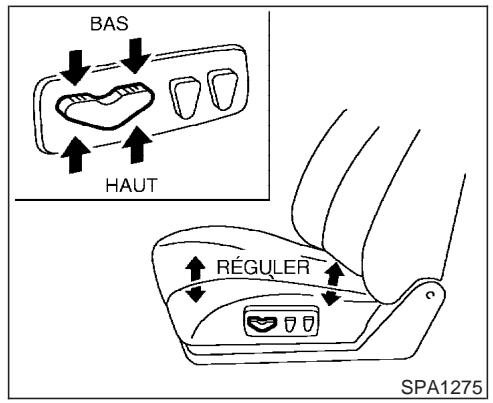 BAS

HAUT

RÉGULER

SPA1275