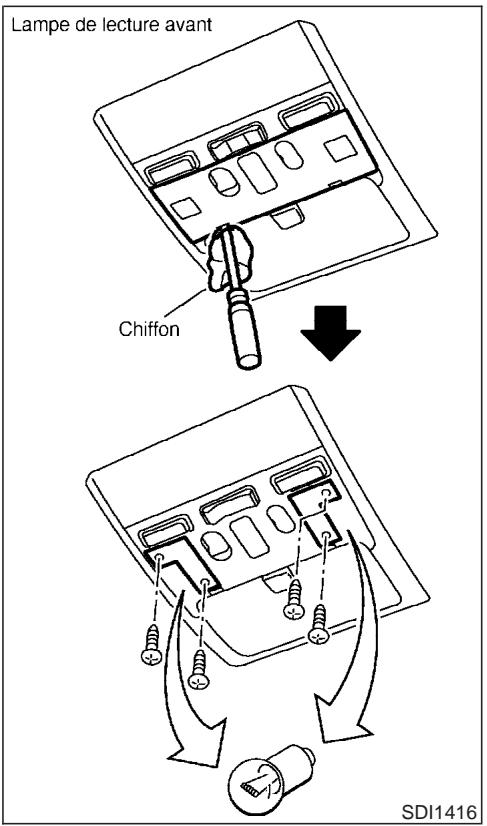 Lampe de lecture avant

Chiffon

SDI1416