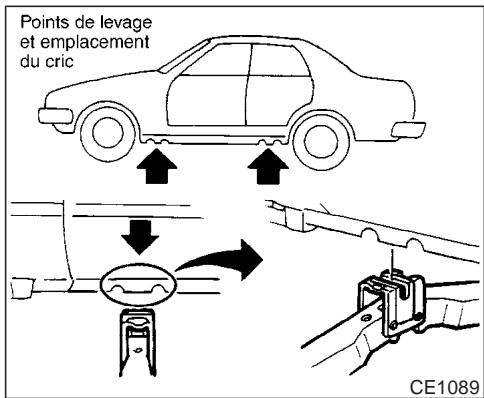 Points de levage et emplacement du cric

CE1089