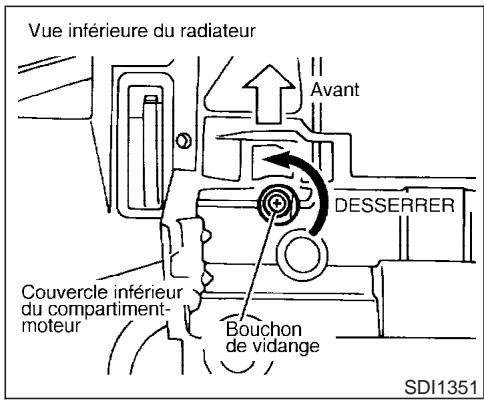 Vue inférieure du radiateur

Avant

DESSERRER

Couvercle inférieur du compartiment-moteur

Bouchon de vidange

SDI1351