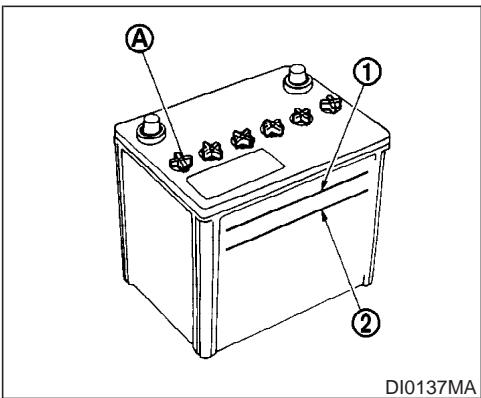 A
1
2
DI0137MA