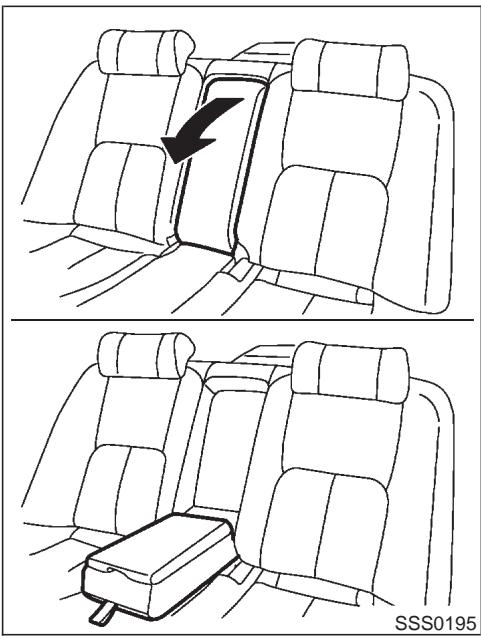 SSS0195