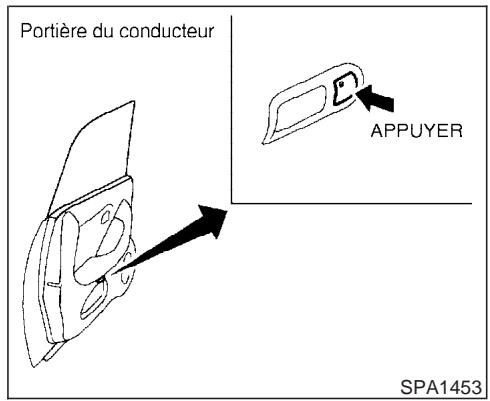 Portière du conducteur

APPUYER

SPA1453