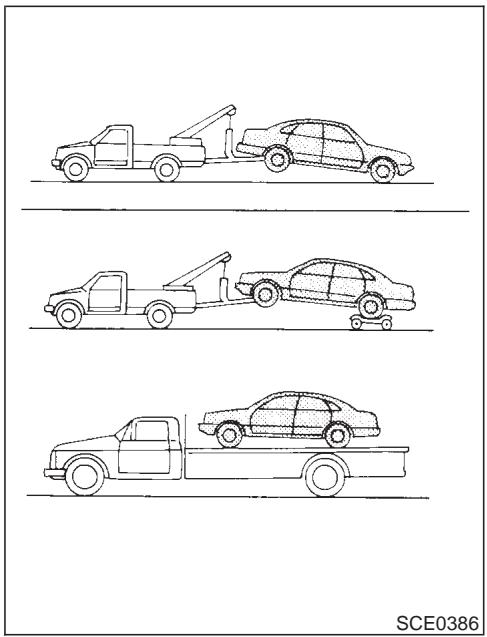 SCE0386