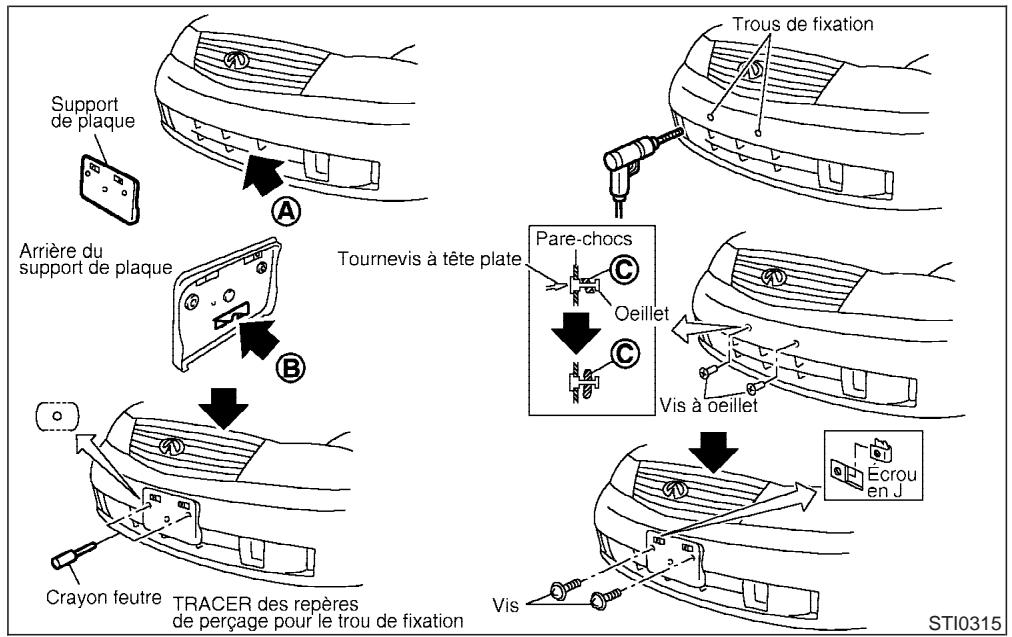 Support de plaque

A

Arrière du support de plaque

B

Crayon feutre

TRACER des repères de perçage pour le trou de fixation

Trous de fixation

Pare-chocs

Tournevis à tête plate

C

Oeillet

C

Vis à oeillet

Écrou en J

Vis

STI0315