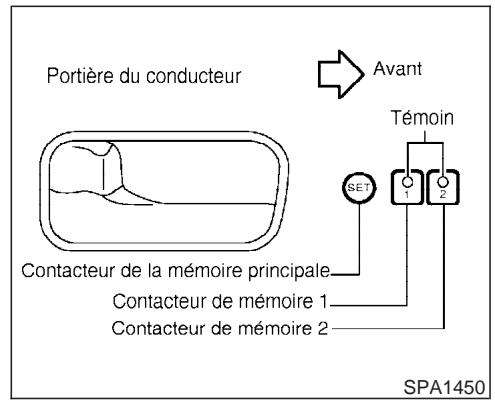 Portière du conducteur

Avant

Témoin

SET

1

2

Contacteur de la mémoire principale

Contacteur de mémoire 1

Contacteur de mémoire 2

SPA1450