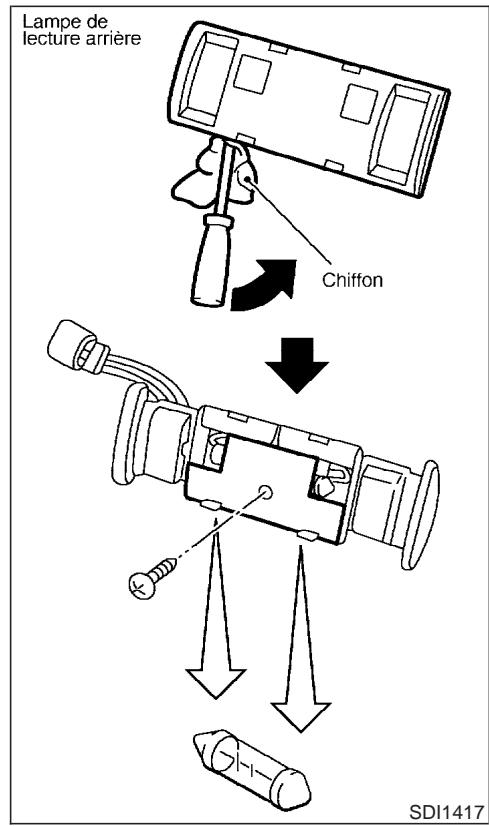 Lampe de lecture arrière

Chiffon

SDI1417