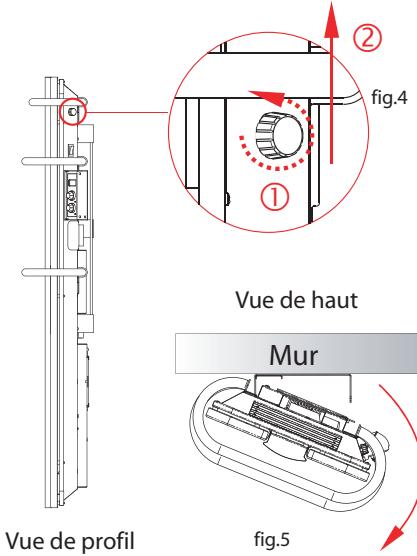 ② fig.4 ① Vue de haut Mur Vue de profil fig.5