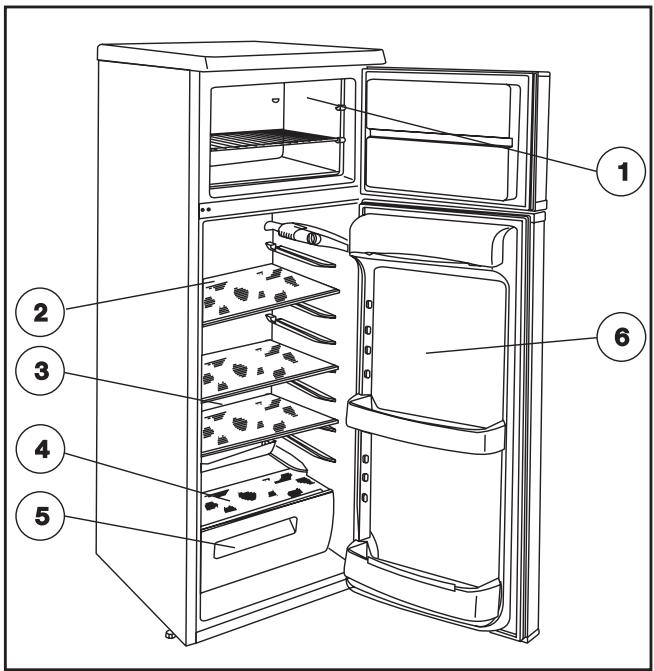 1
2
6
3
4
5