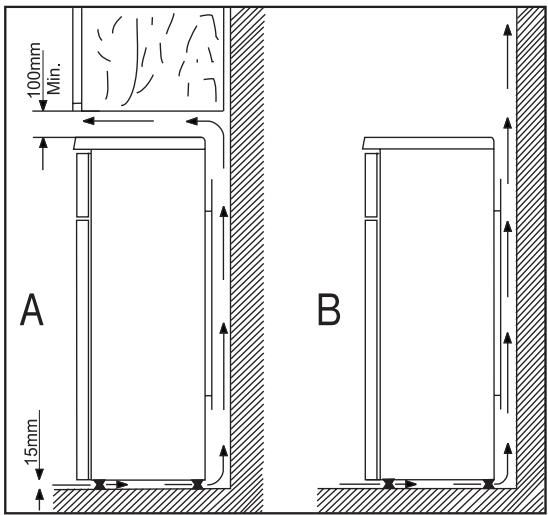 100mm
Min.

A

15mm

B