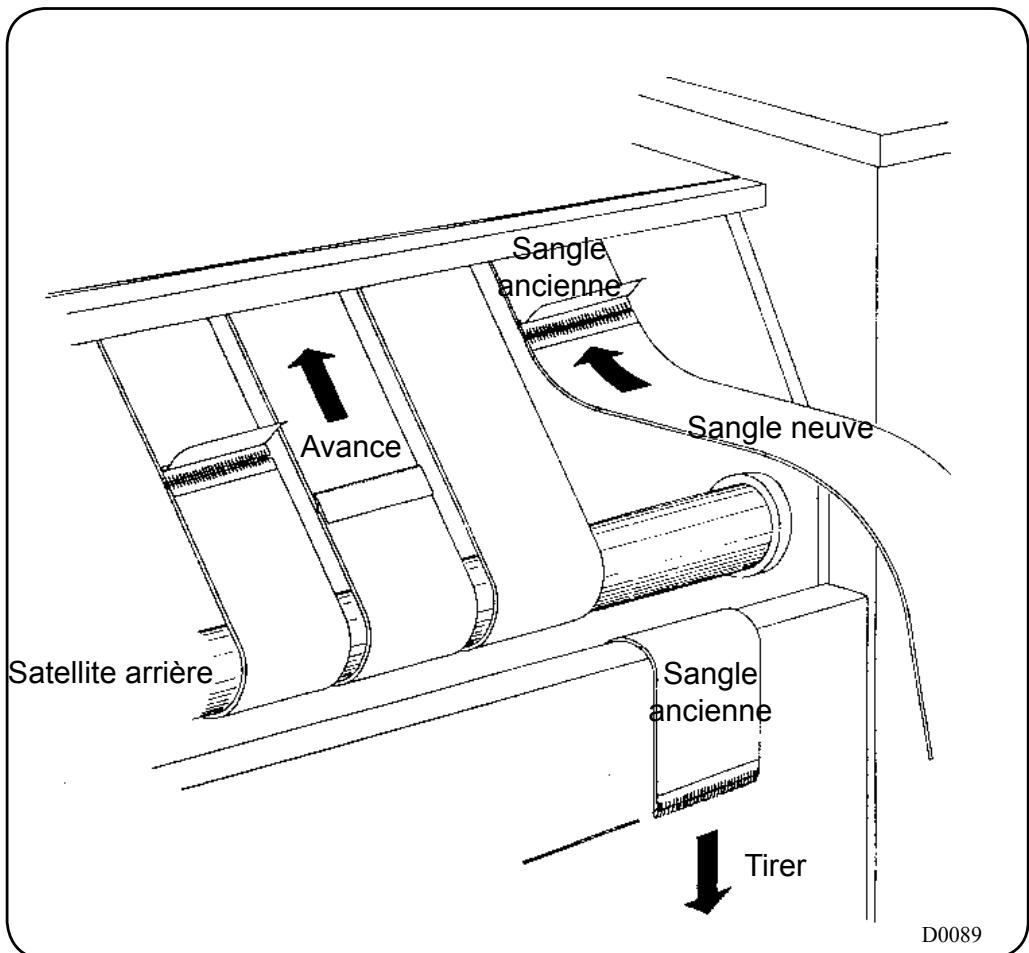 Sangle ancienne

Avance

Sangle neuve

Satellite arrière

Sangle ancienne

Tirer

D0089