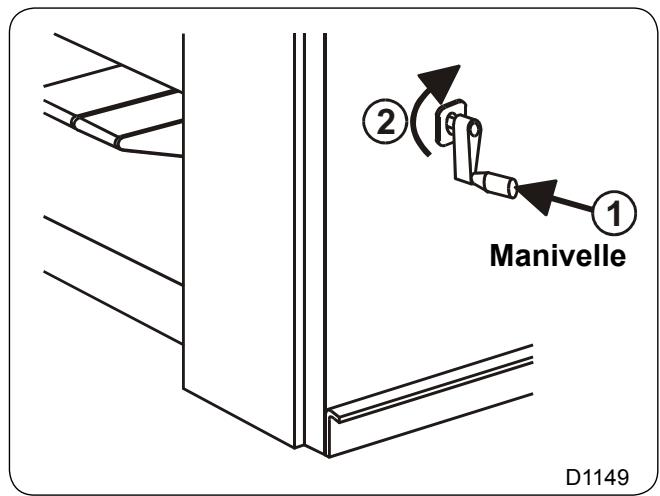 2

1

Manivelle

D1149