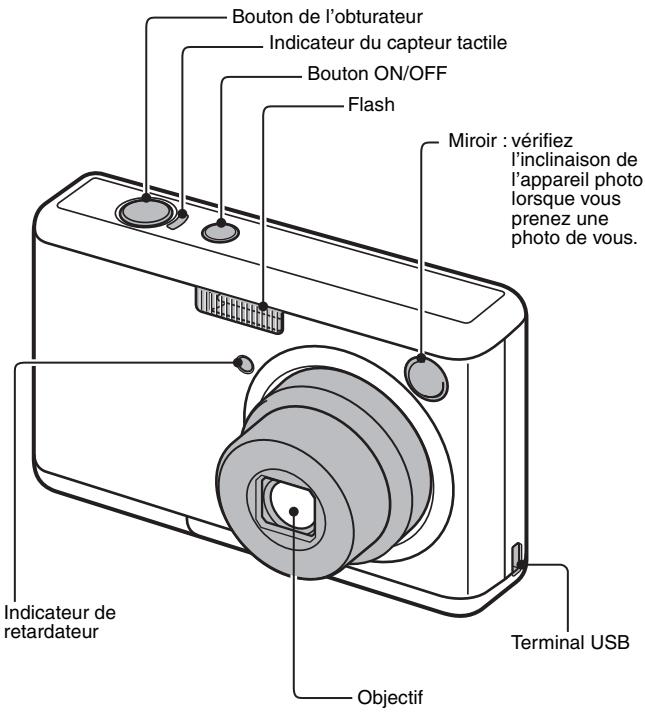 Bouton de l'obturateur
Indicateur du capteur tactile
Bouton ON/OFF
Flash
Miroir : vérifiez l'inclinaison de l'appareil photo lorsque vous prenez une photo de vous.
Indicateur de retardateur
Terminal USB
Objectif