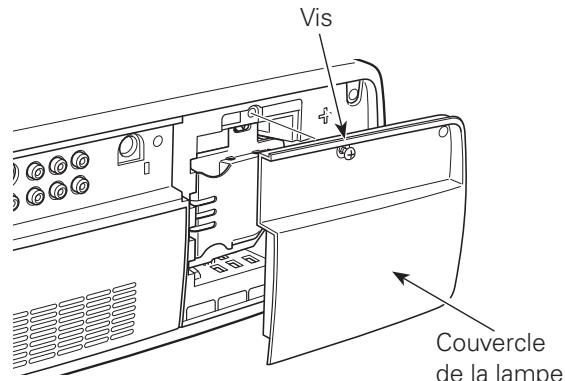 Vis

Couvercle de la lampe