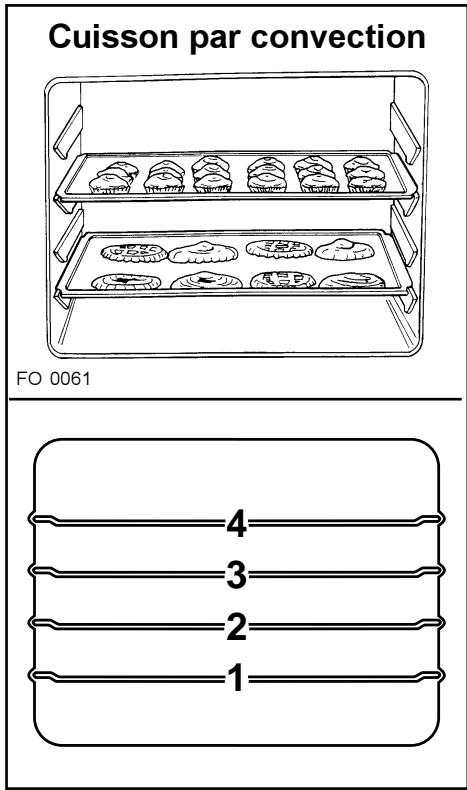 Cuisson par convection

FO 0061

4
3
2
1