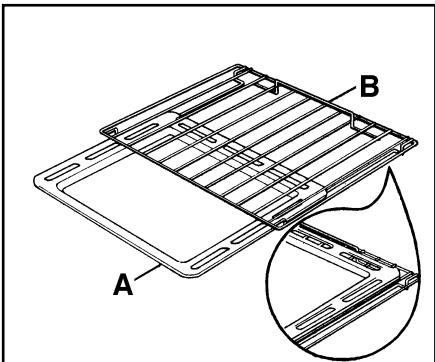 B

A