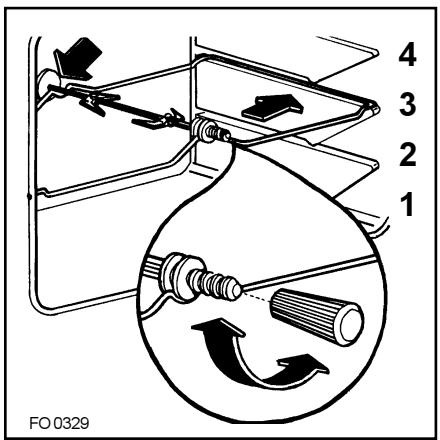 4
3
2
1
FO 0329