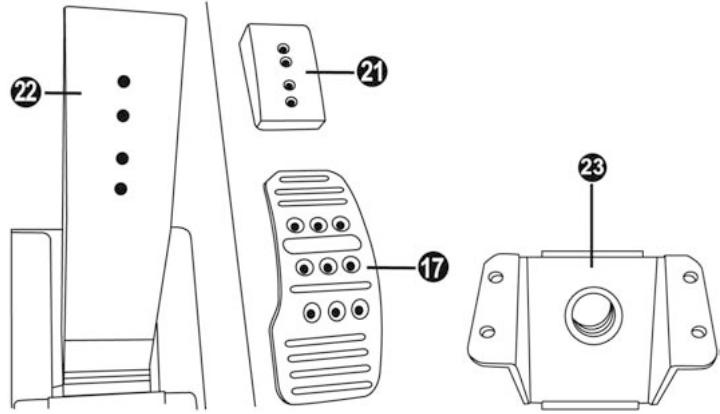 22
21
17
23