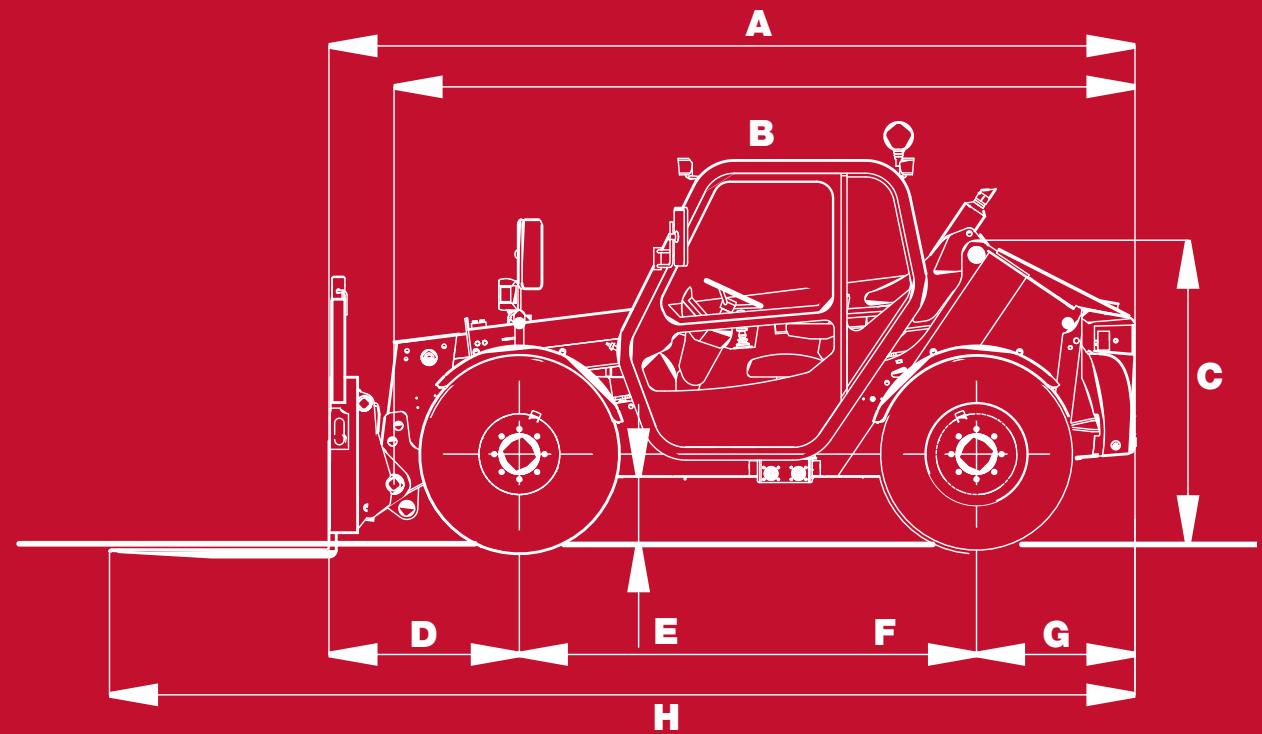 A
B
C
D
E
F
G
H