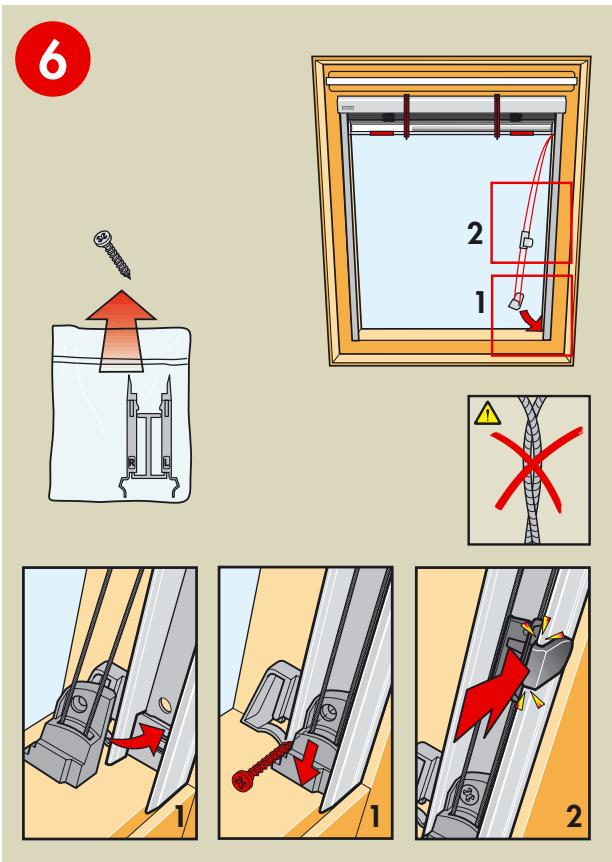 6

2

1

1

1

2