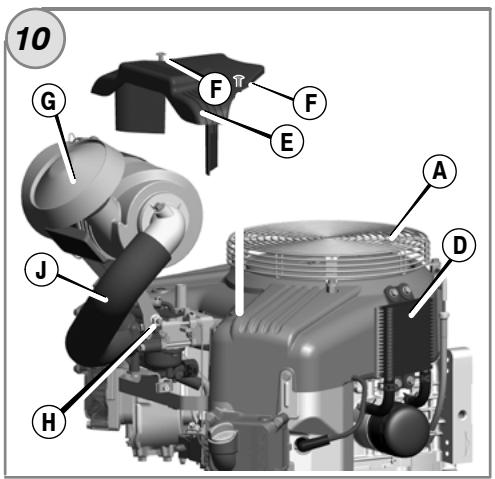 10

G

F

F

E

A

D

J

H