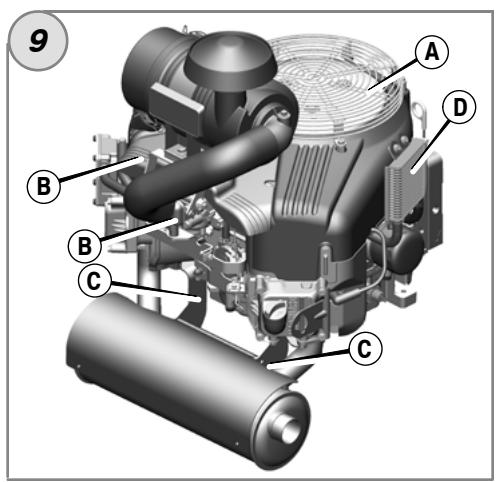 9
A
D
B
B
C
C