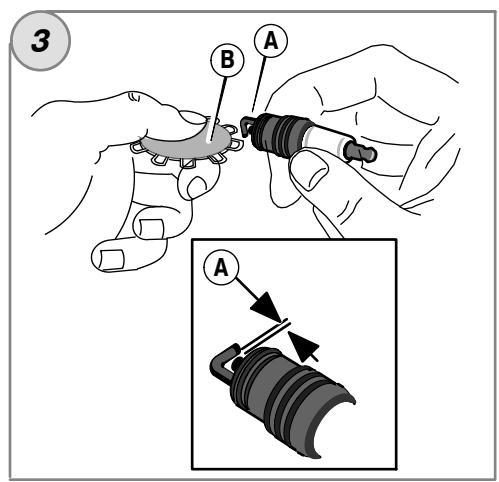 3

B

A

A