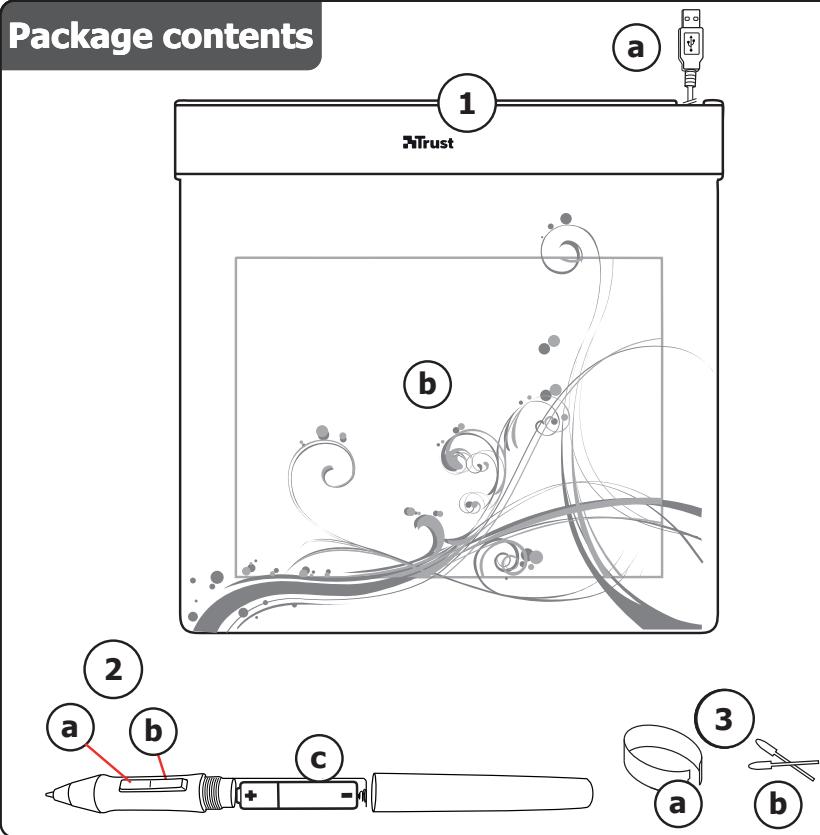 Package contents

a

1

Trust

b

2

a

b

c

+

−

3

a

b