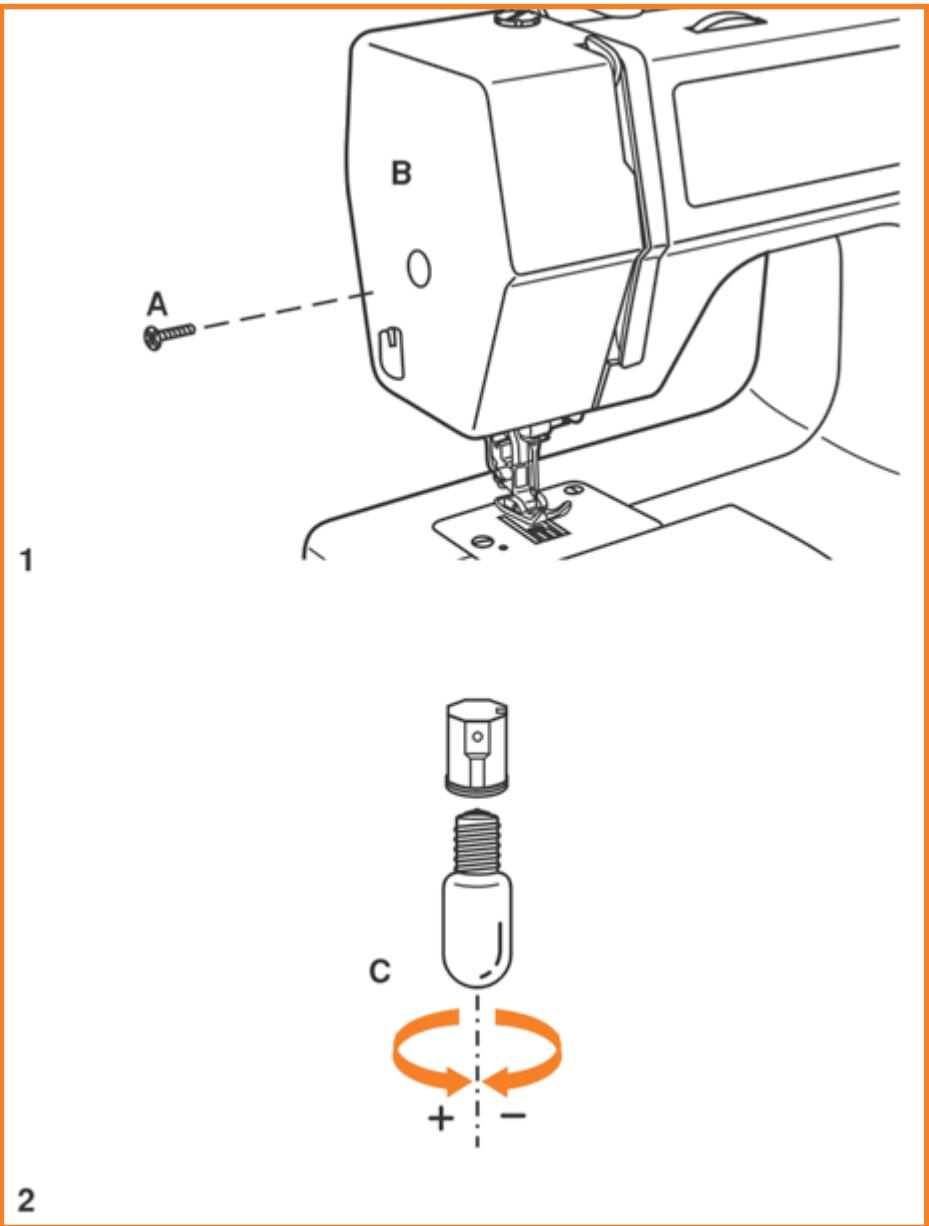 B
A
1
C
+ −
2