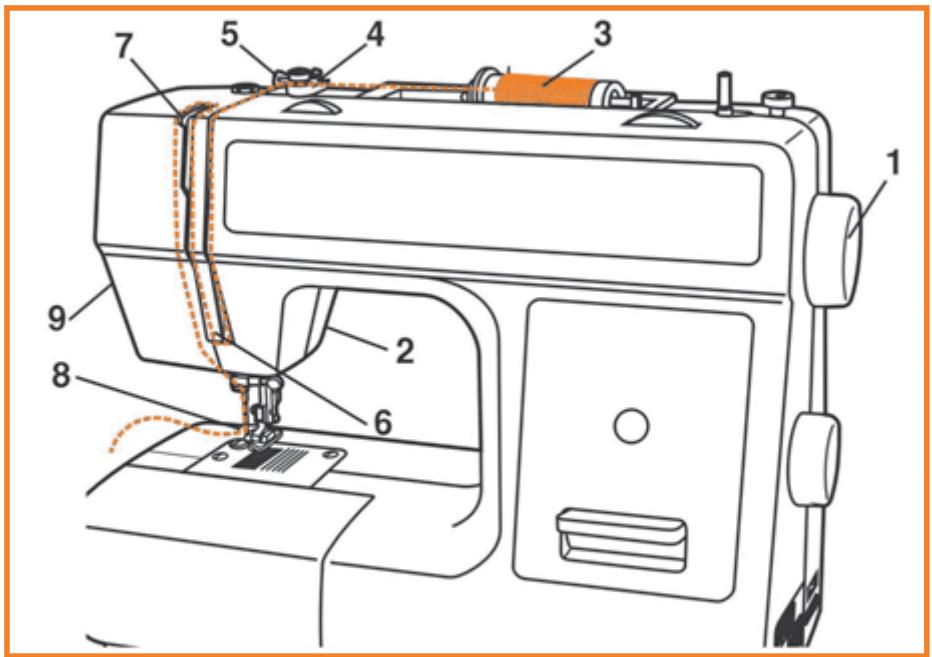 7
5
4
3
1
9
2
8
6