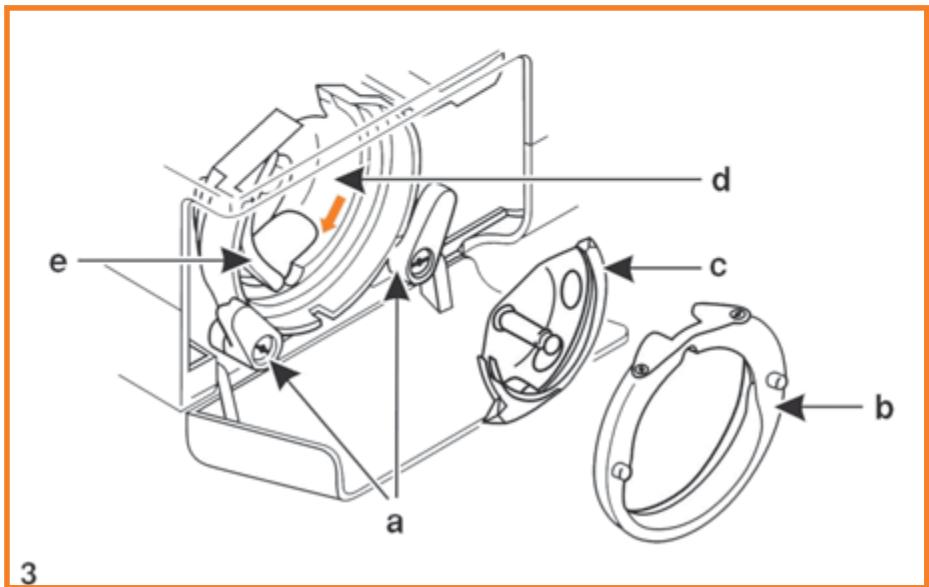 d
e
c
b
a
3