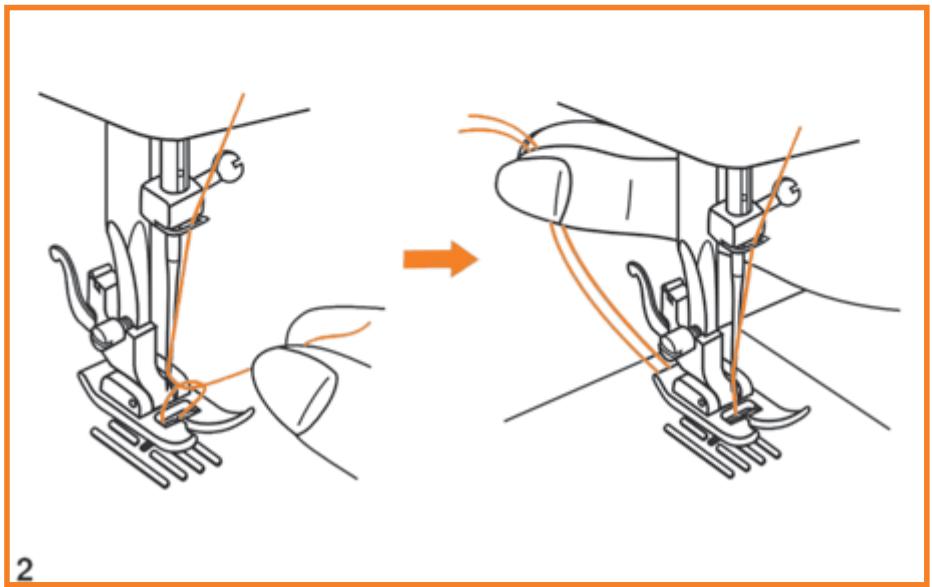 2